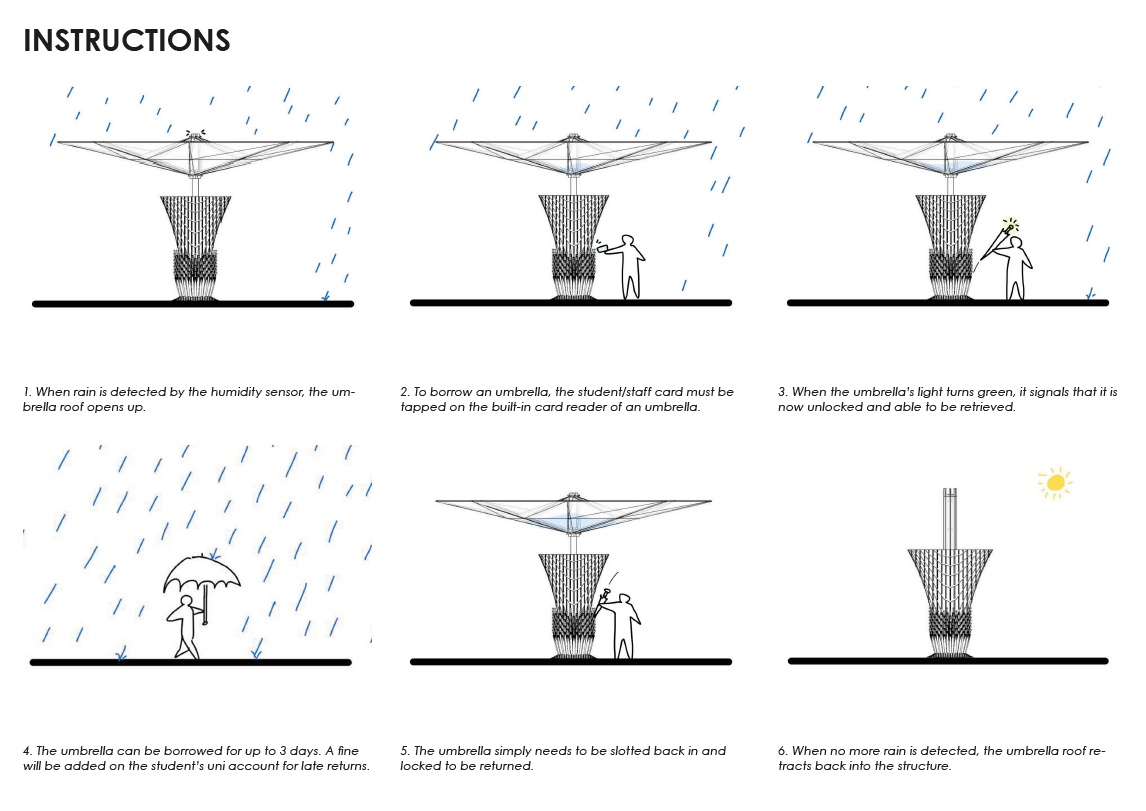 INSTRUCTIONS

1. When rain is detected by the humidity sensor, the umbrella roof opens up.

2. To borrow an umbrella, the student/staff card must be tapped on the built-in card reader of an umbrella.

3. When the umbrella's light turns green, it signals that it is now unlocked and able to be retrieved.

4. The umbrella can be borrowed for up to 3 days. A fine will be added on the student's uni account for late returns.

5. The umbrella simply needs to be slotted back in and locked to be returned.

6. When no more rain is detected, the umbrella roof retracts back into the structure.